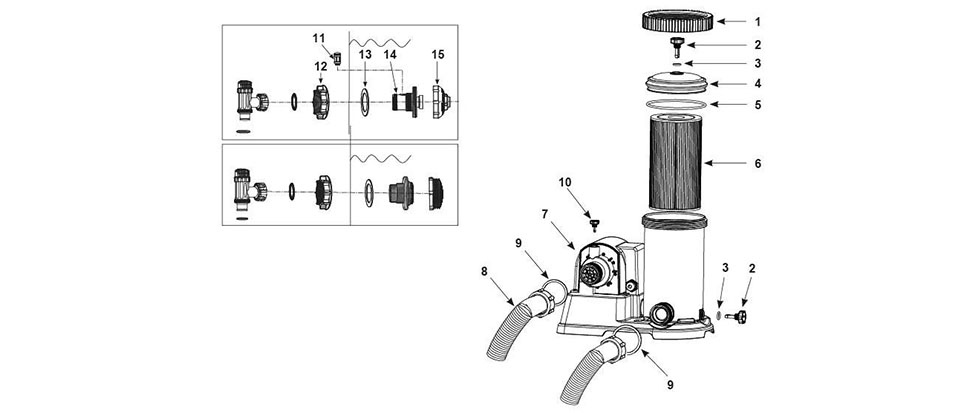 11
12
13
14
15
1
2
3
4
5
6
10
7
9
8
3
2
9