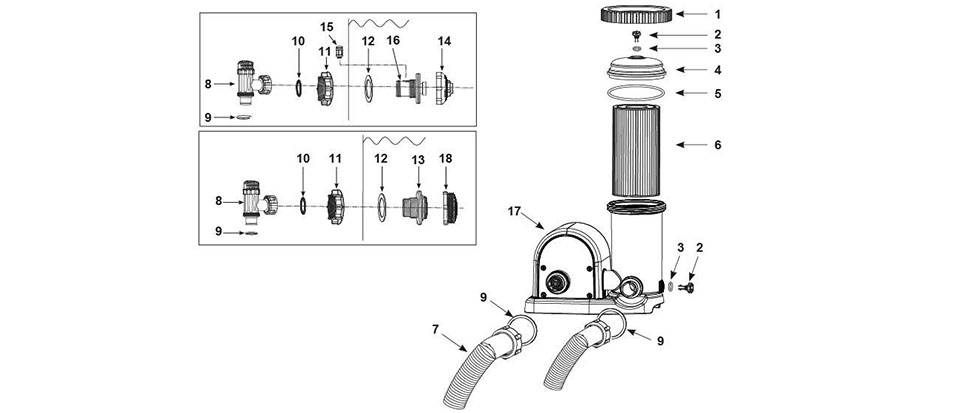 15
10
11
12
16
14
8
9
10
11
12
13
18
8
9
1
2
3
4
5
6
17
3
2
9
7
9