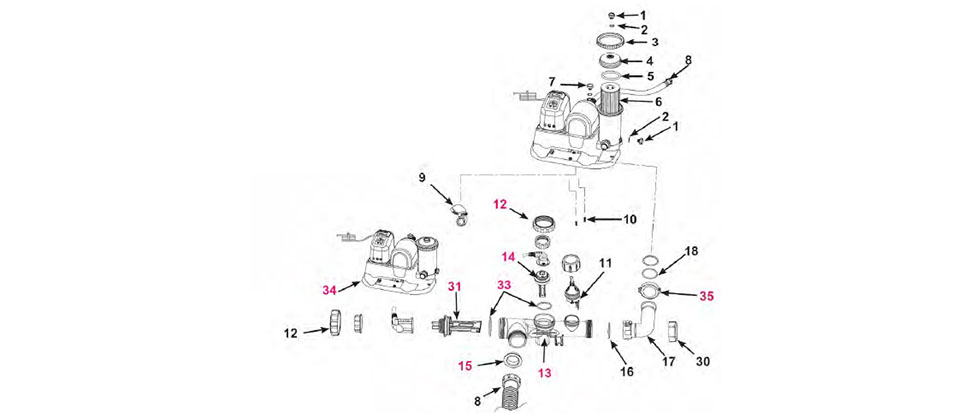 1
2
3
4
5
8
7
6
2
1
9
12
10
14
11
18
34
31
33
35
12
15
13
16
17
30
8