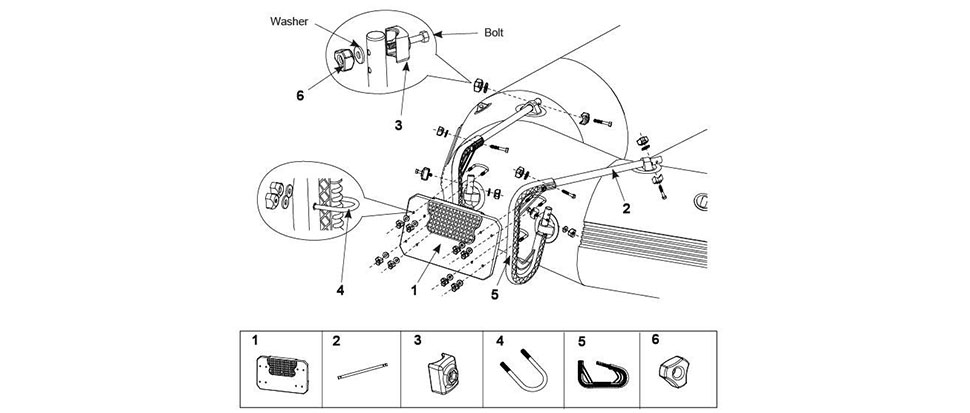 Washer
Bolt
6
3
2
4
1
5

| 1 | 2 | 3 | 4 | 5 | 6 |
|---|---|---|---|---|---|