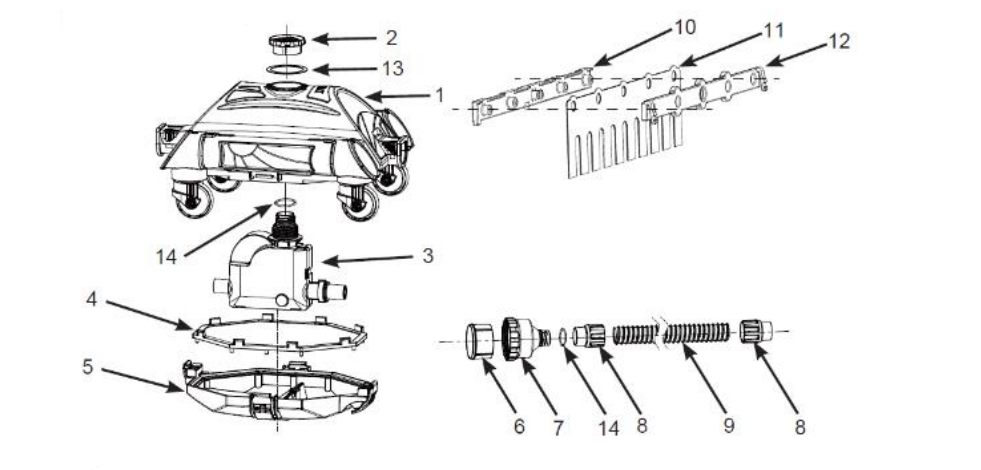 2
13
1
10
11
12
14
3
4
5
6
7
14
8
9
8